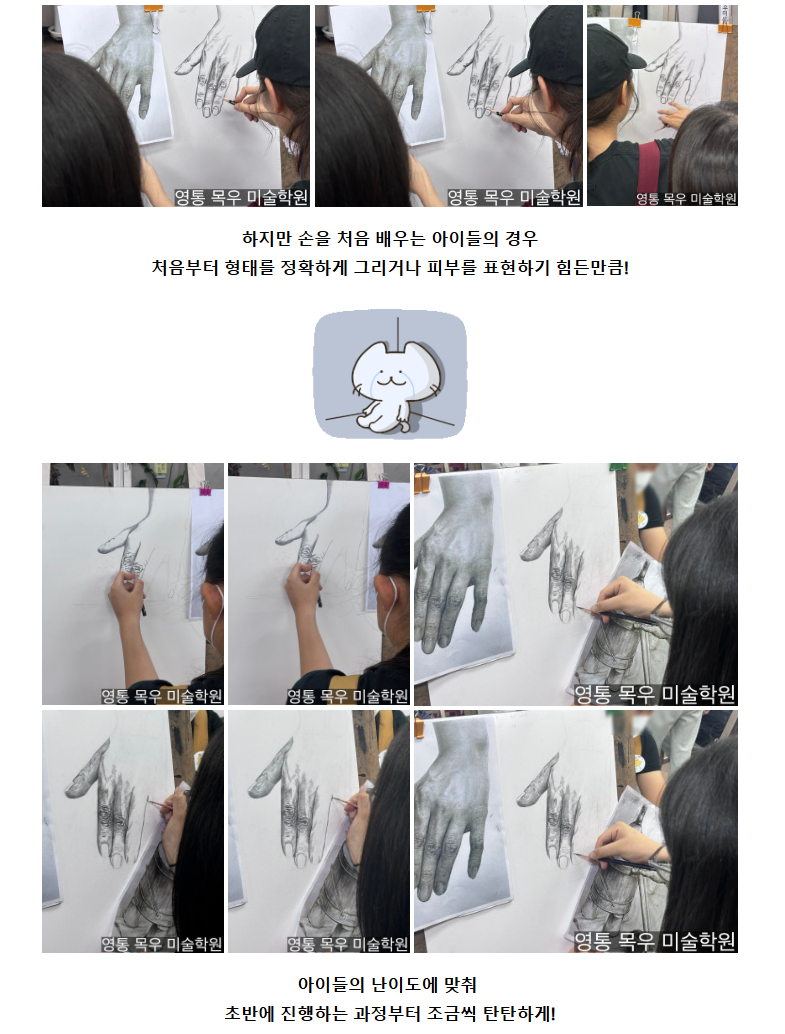 영통 목우 미술학원

영통 목우 미술학원

영통 목우 미술학원

하지만 손을 처음 배우는 아이들의 경우
처음부터 형태를 정확하게 그리거나 피부를 표현하기 힘든만큼!

영통 목우 미술학원

영통 목우 미술학원

영통 목우 미술학원

영통 목우 미술학원

영통 목우 미술학원

영통 목우 미술학원

아이들의 난이도에 맞춰
초반에 진행하는 과정부터 조금씩 탄탄하게!